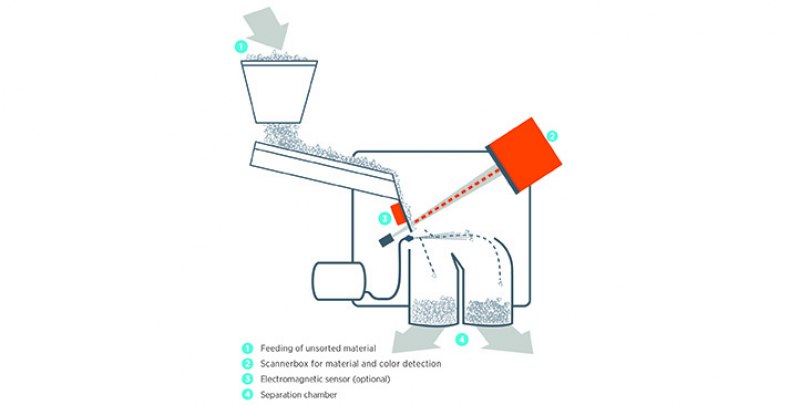 1

2

3

4

1 Feeding of unsorted material
2 Scannerbox for material and color detection
3 Electromagnetic sensor (optional)
4 Separation chamber